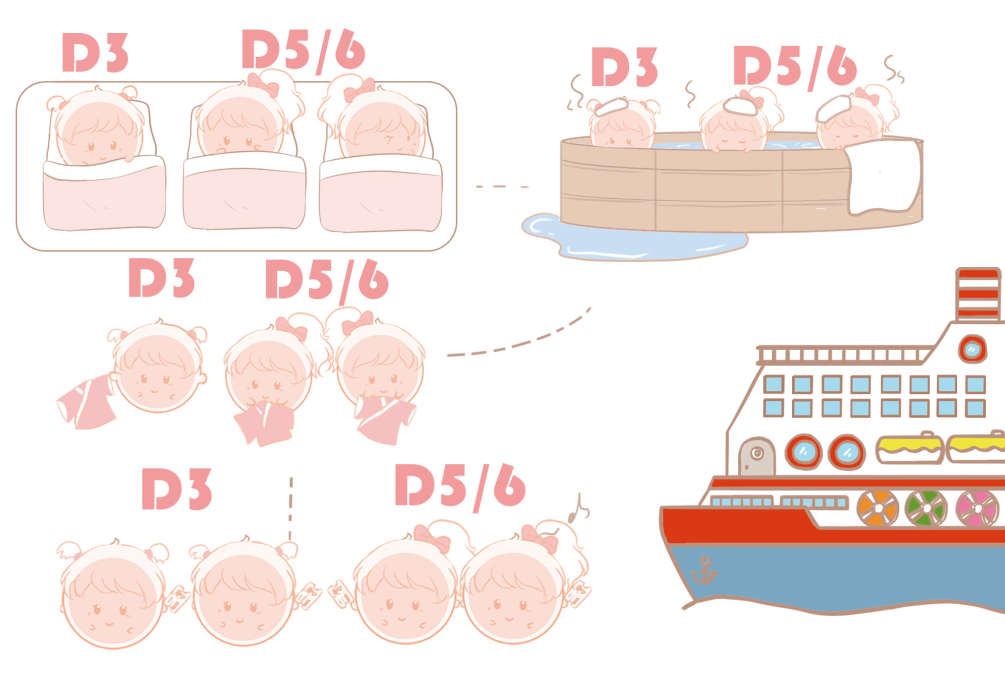 D3
D5/6

D3
D5/6

D3
D5/6

D3
D5/6